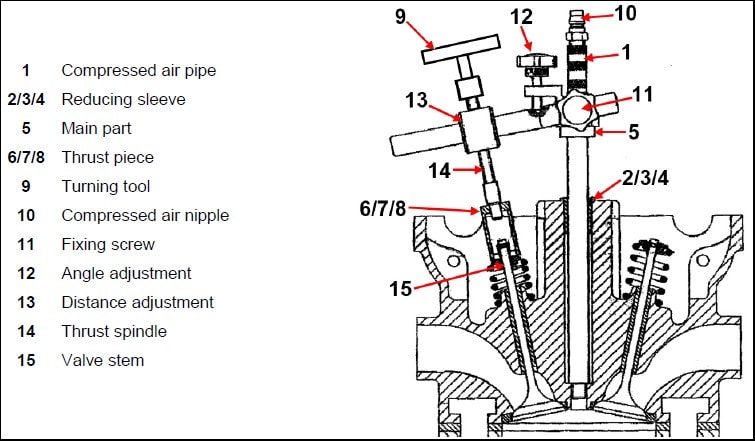 | | |
|---|---|
| 1 | Compressed air pipe |
| 2/3/4 | Reducing sleeve |
| 5 | Main part |
| 6/7/8 | Thrust piece |
| 9 | Turning tool |
| 10 | Compressed air nipple |
| 11 | Fixing screw |
| 12 | Angle adjustment |
| 13 | Distance adjustment |
| 14 | Thrust spindle |
| 15 | Valve stem |

9
12
10
1
13
11
5
14
2/3/4
6/7/8
15