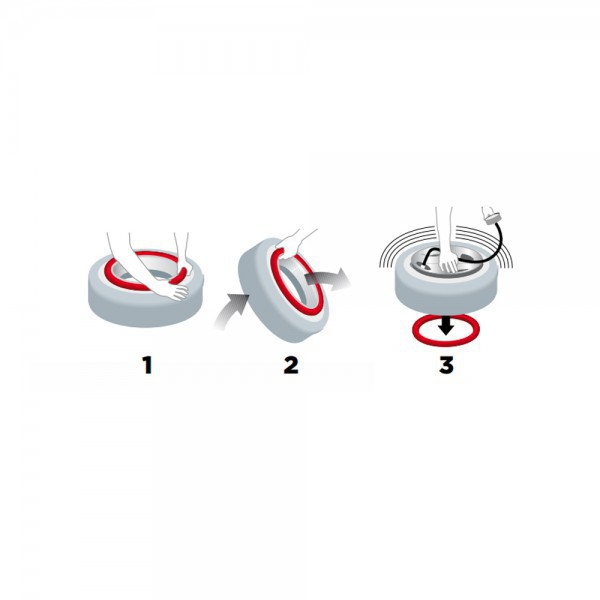 1

2

3