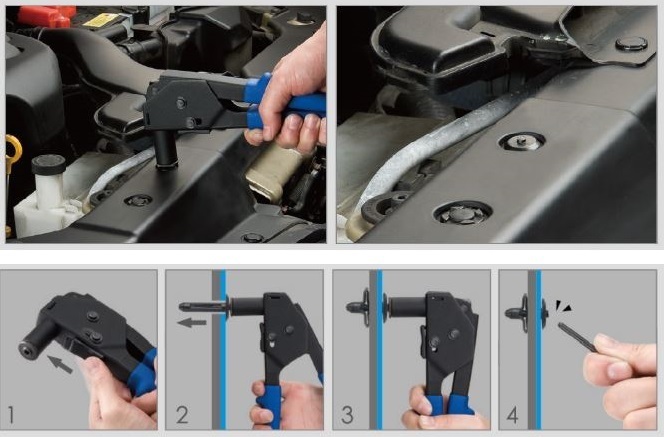 1

2

3

4