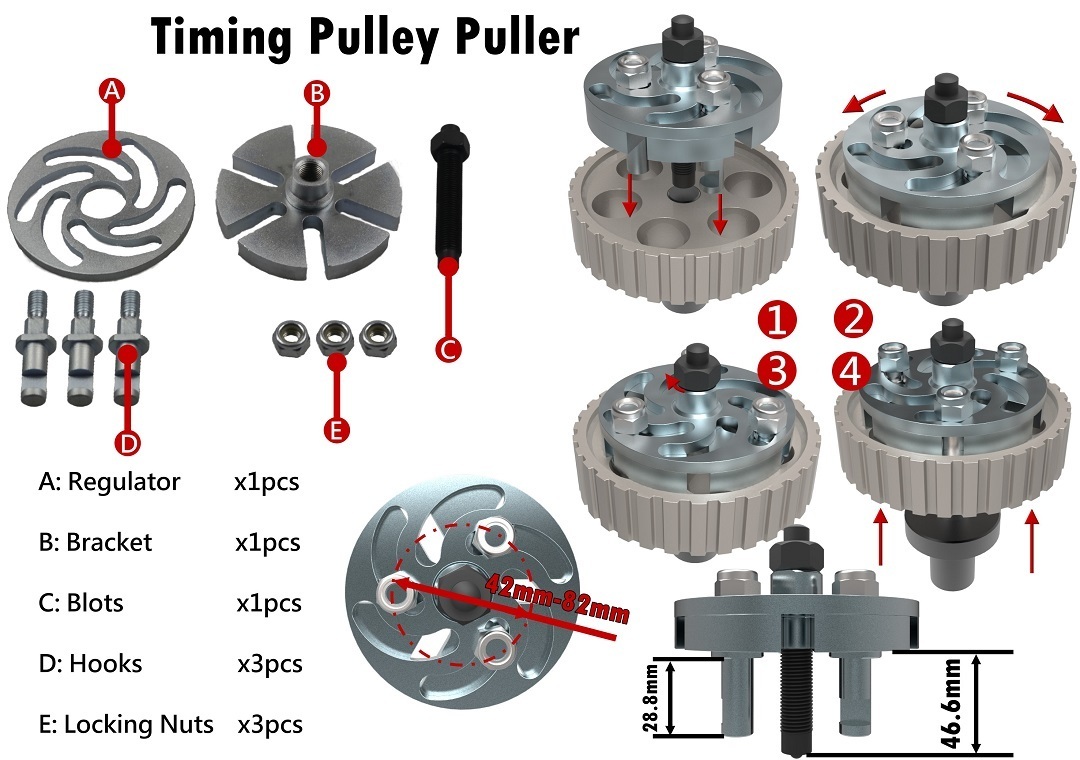 Timing Pulley Puller

A

B

C

D

E

1

2

3

4

A: Regulator x1pcs

B: Bracket x1pcs

C: Blots x1pcs

D: Hooks x3pcs

E: Locking Nuts x3pcs

42mm-82mm

28.8mm

46.6mm