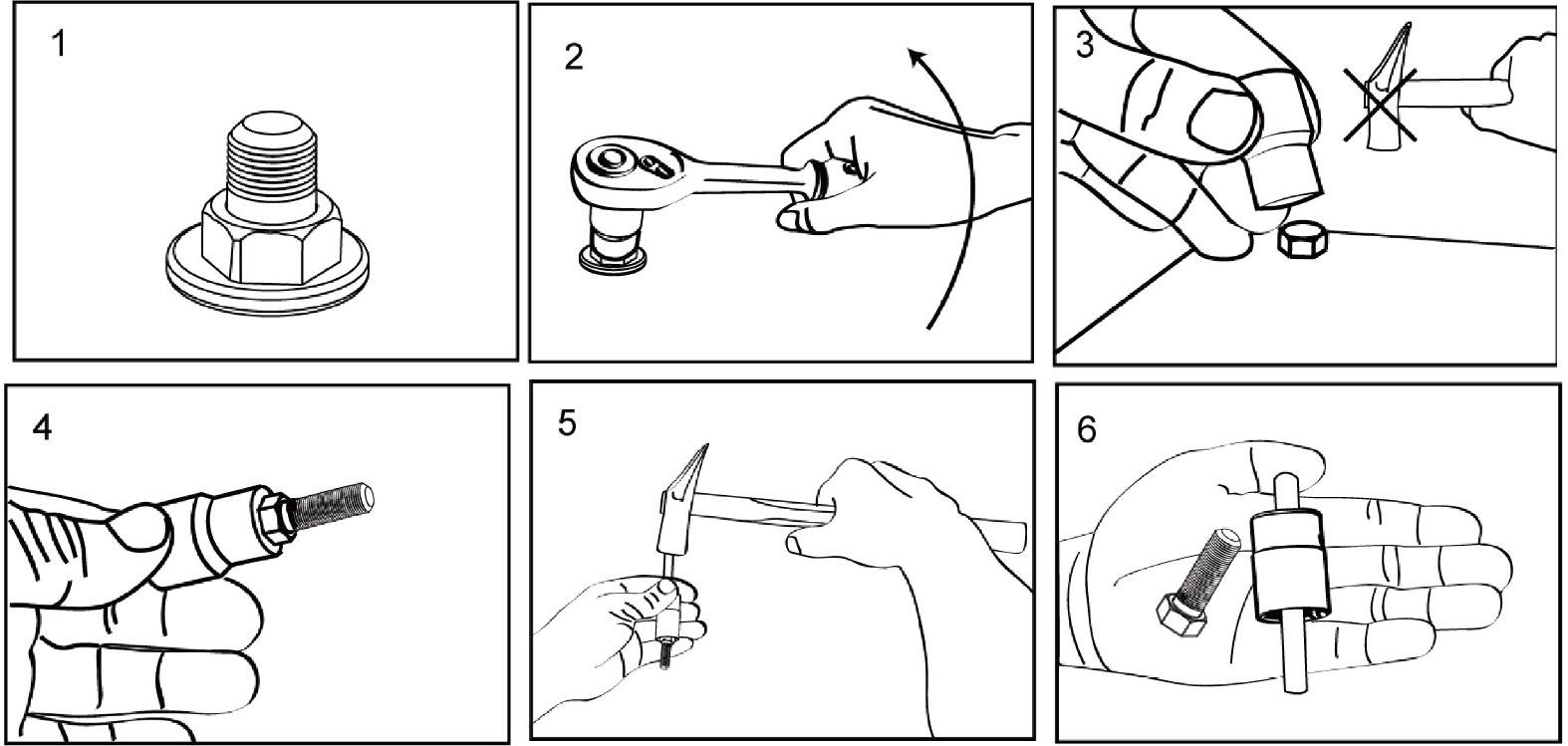 1

2

3

4

5

6